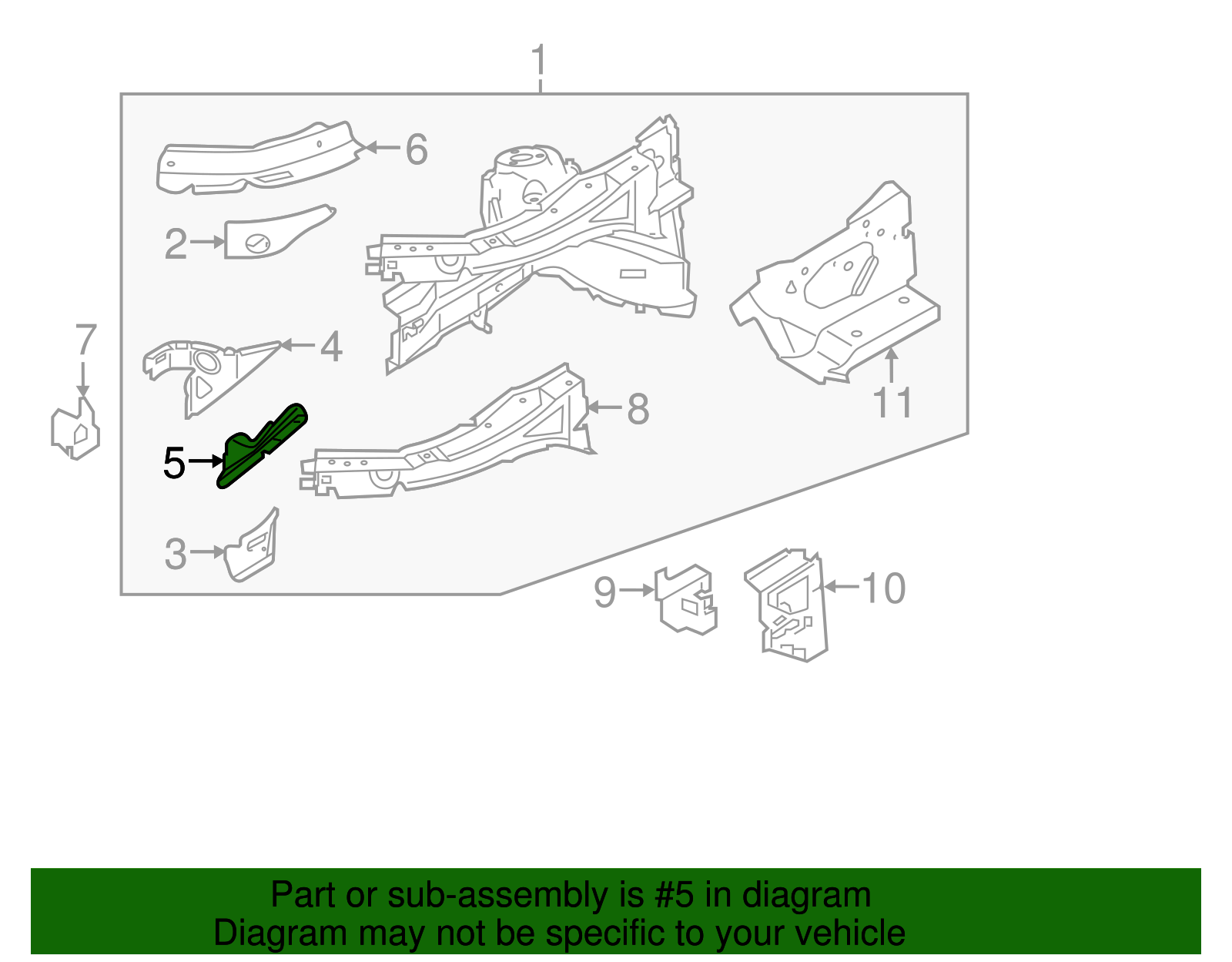 1
6
2
7
4
5
8
11
3
9
10

Part or sub-assembly is #5 in diagram
Diagram may not be specific to your vehicle