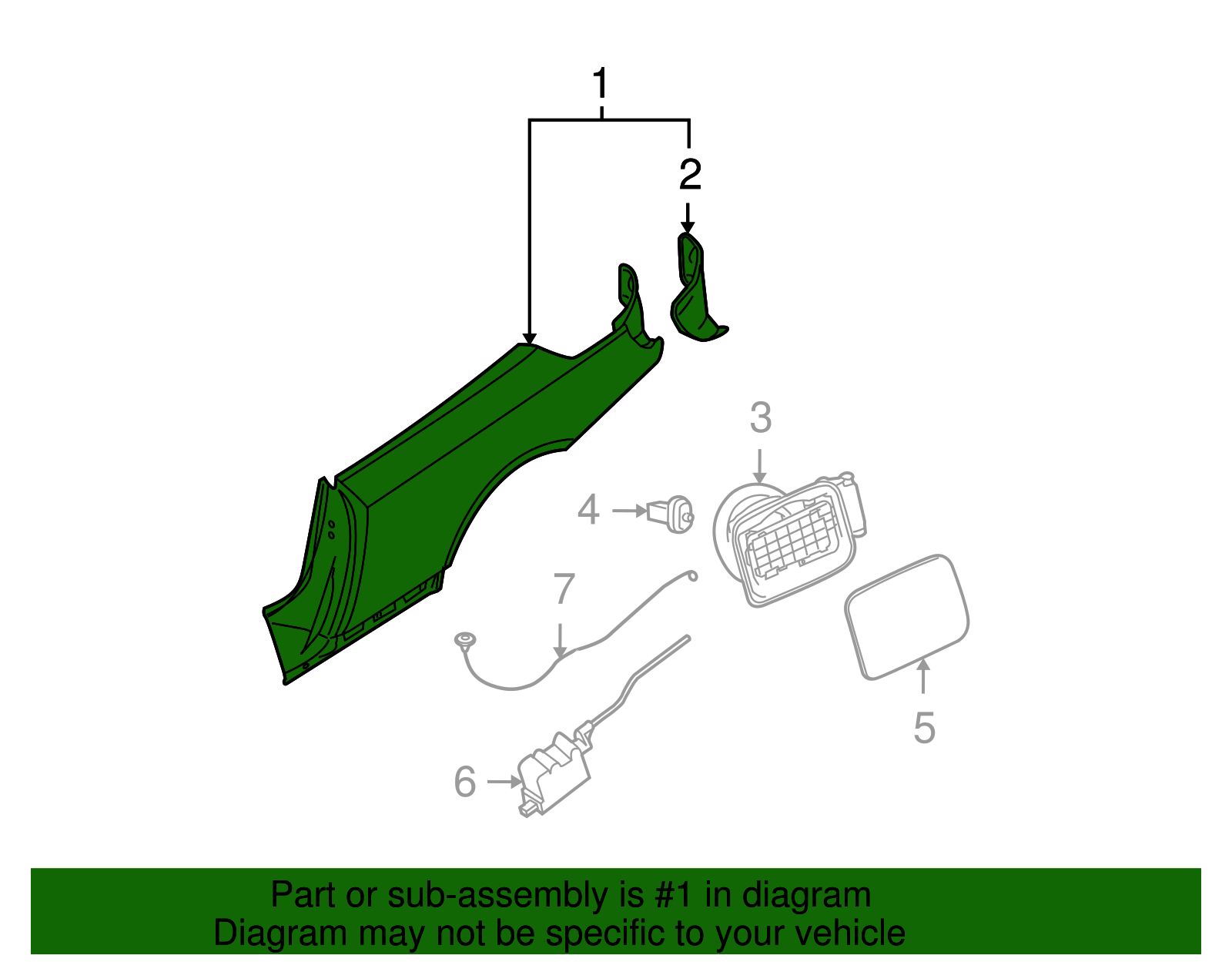 1
2
3
4
7
5
6

Part or sub-assembly is #1 in diagram
Diagram may not be specific to your vehicle