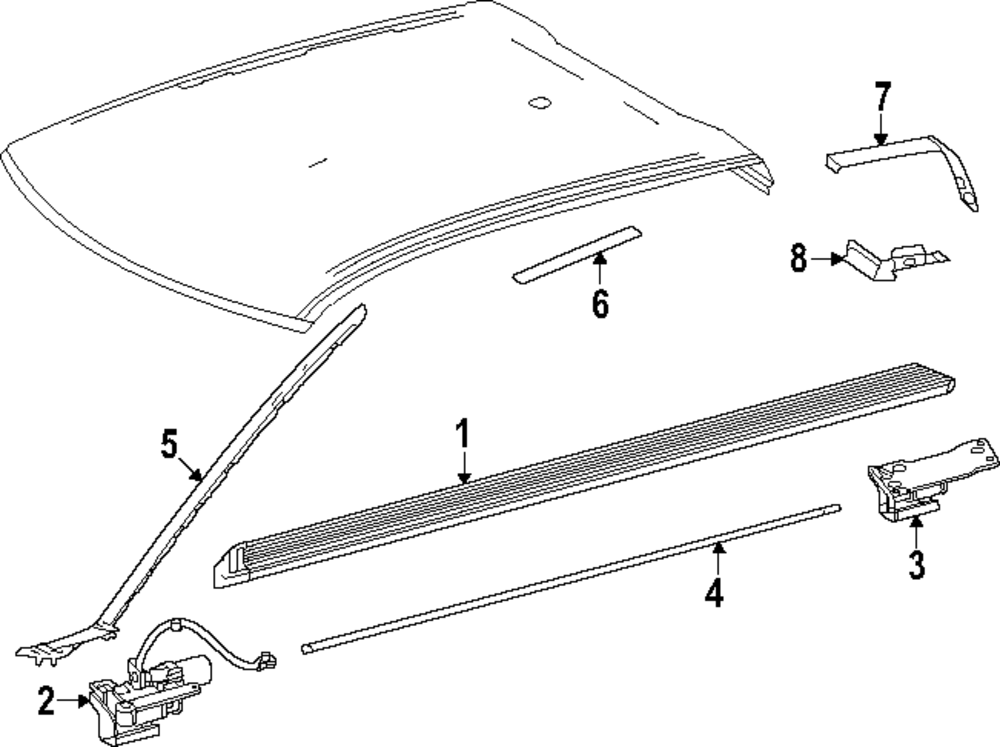 7
8
6
5
1
3
4
2