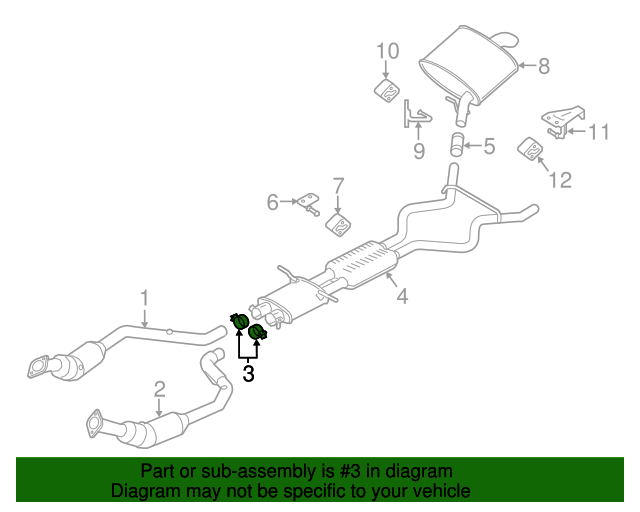 10

8

9

5

11

12

7

6

4

1

3

2

Part or sub-assembly is #3 in diagram
Diagram may not be specific to your vehicle