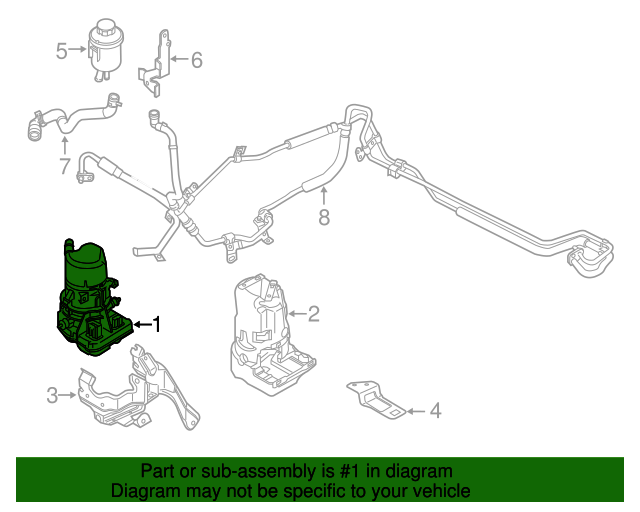 5
6
7
8
1
2
3
4

Part or sub-assembly is #1 in diagram
Diagram may not be specific to your vehicle