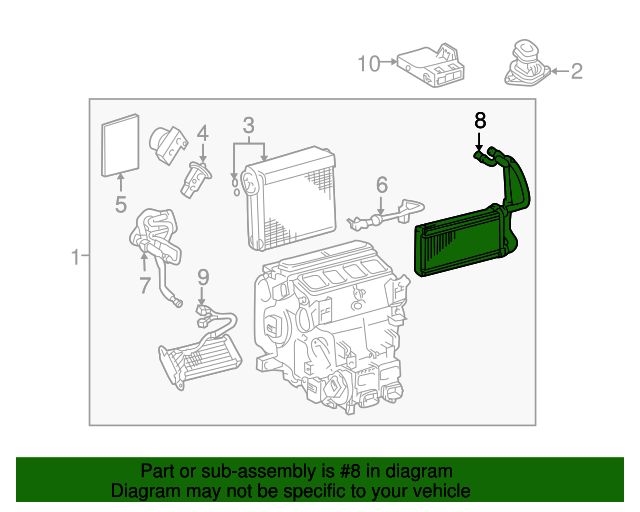 10
2
8
3
4
5
6
1
7
9

Part or sub-assembly is #8 in diagram
Diagram may not be specific to your vehicle