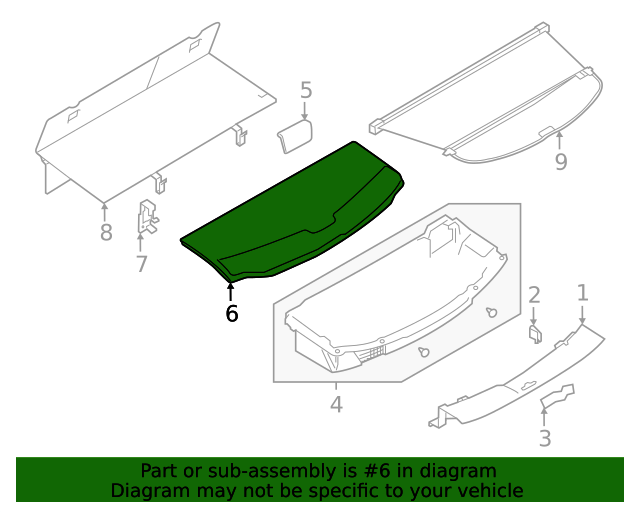 5
9
8
7
6
2
1
4
3

Part or sub-assembly is #6 in diagram
Diagram may not be specific to your vehicle