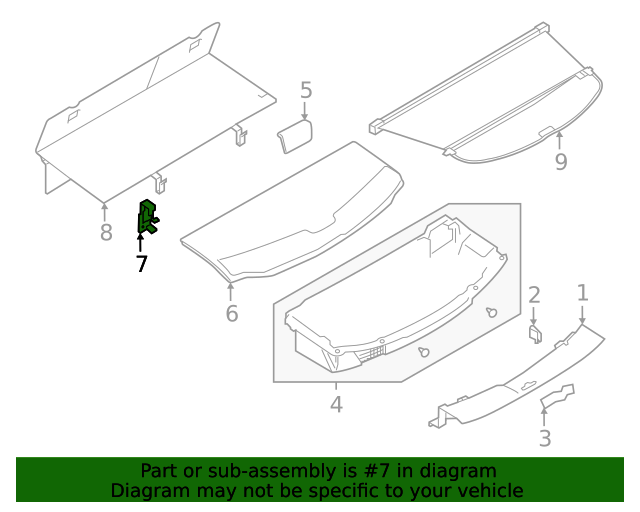 5
9
8
7
6
2
1
4
3

Part or sub-assembly is #7 in diagram
Diagram may not be specific to your vehicle