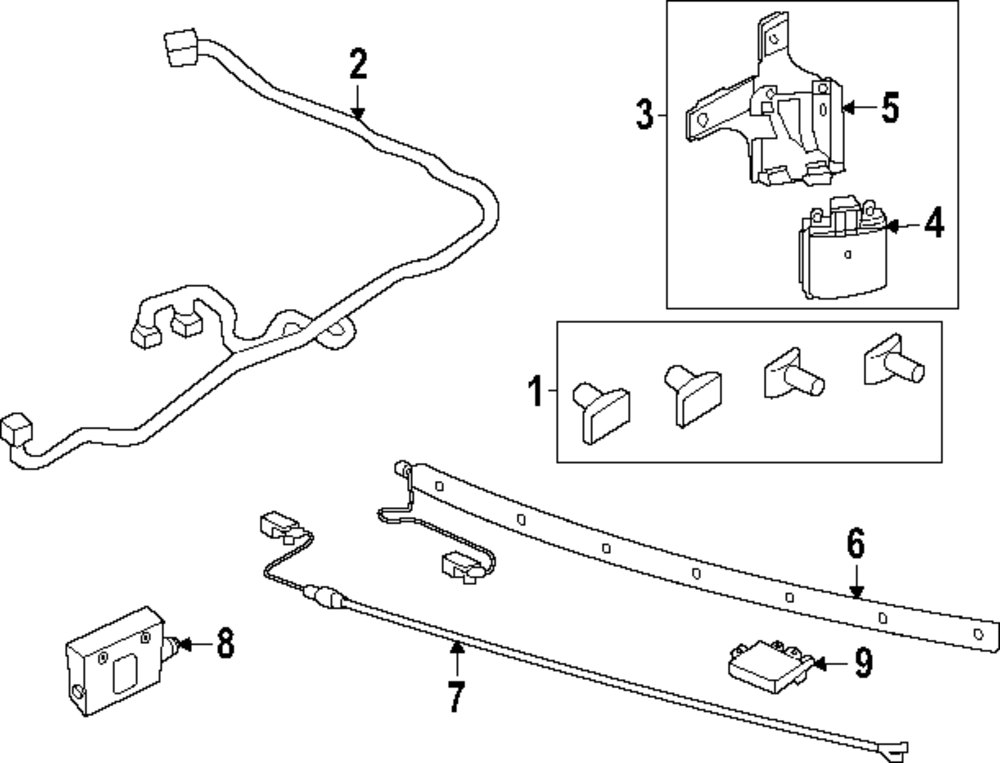 2
3
5
4
1
6
8
7
9