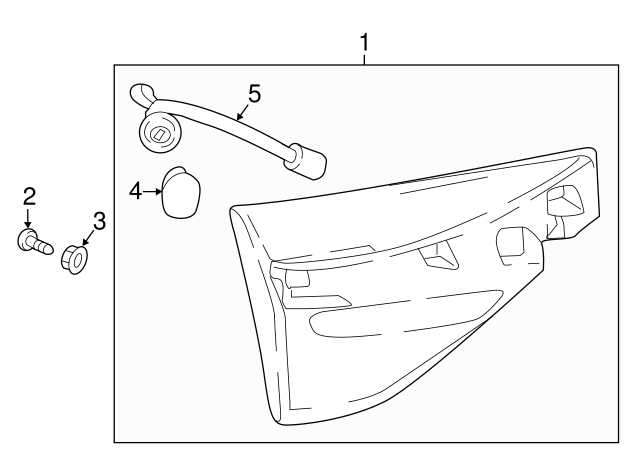 1
5
4
2
3