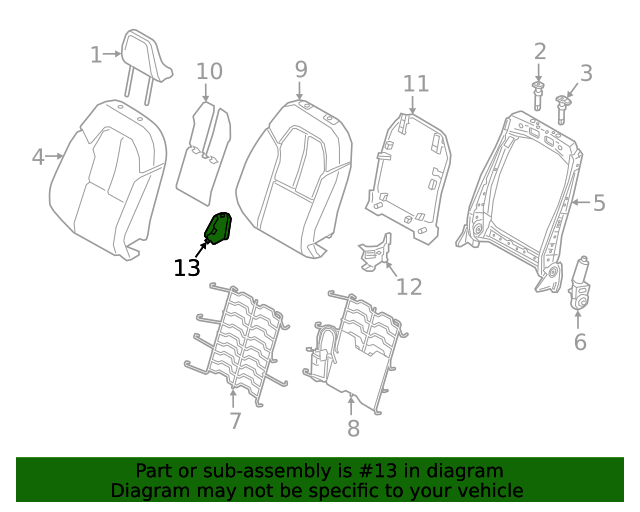 1
10
9
11
2
3
4
5
13
12
6
7
8

Part or sub-assembly is #13 in diagram
Diagram may not be specific to your vehicle