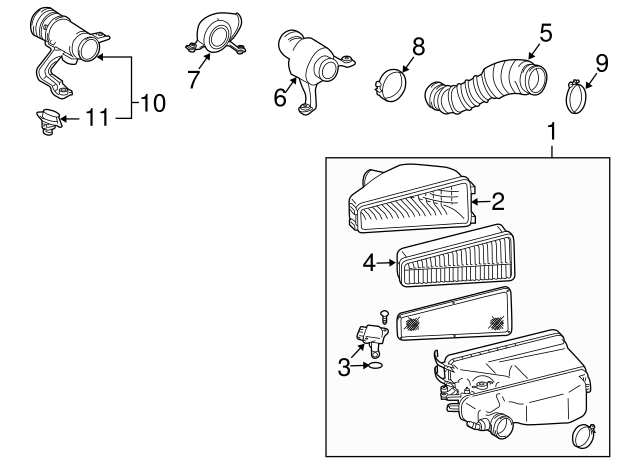 10
11
7
6
8
5
9
1
2
4
3