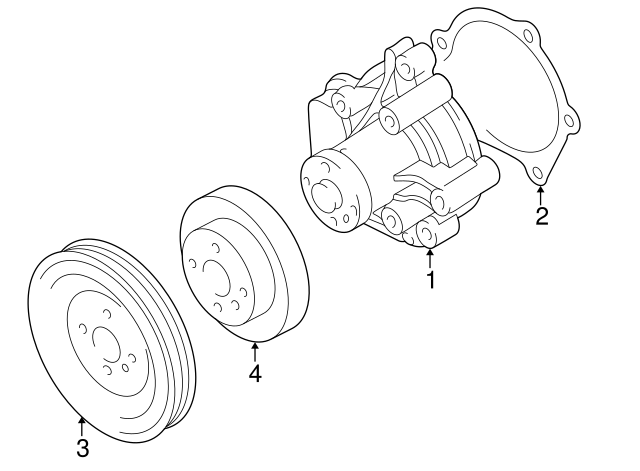 2
1
4
3