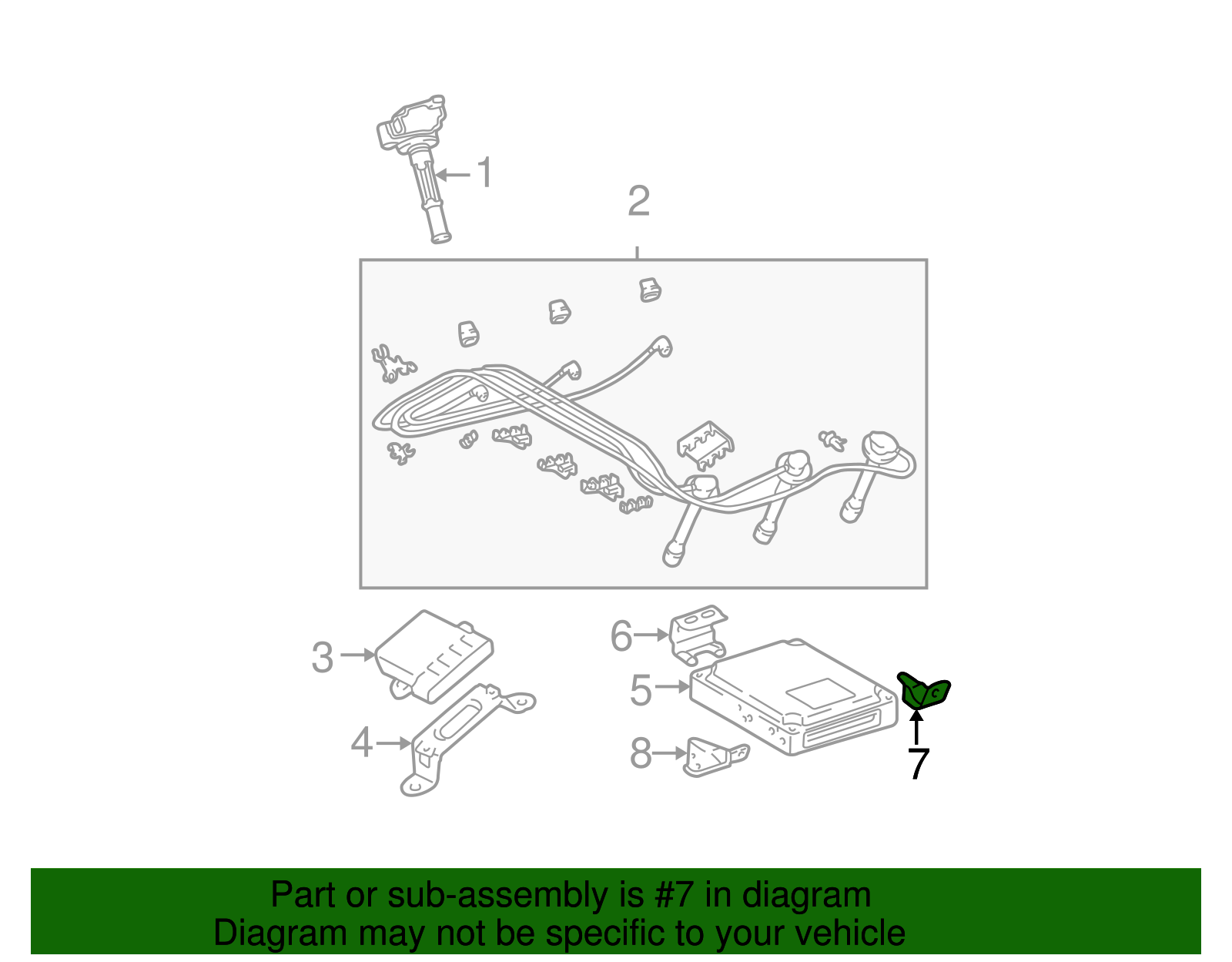 1
2
3
4
6
5
8
7

Part or sub-assembly is #7 in diagram
Diagram may not be specific to your vehicle