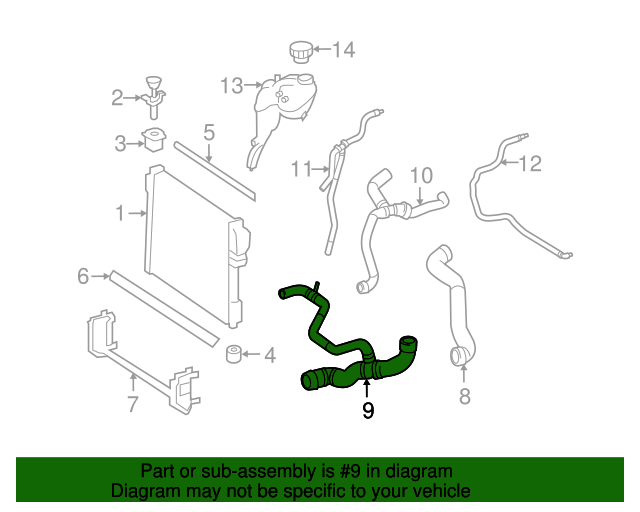 14
13
2
3
5
11
10
12
1
6
4
7
9
8

Part or sub-assembly is #9 in diagram
Diagram may not be specific to your vehicle