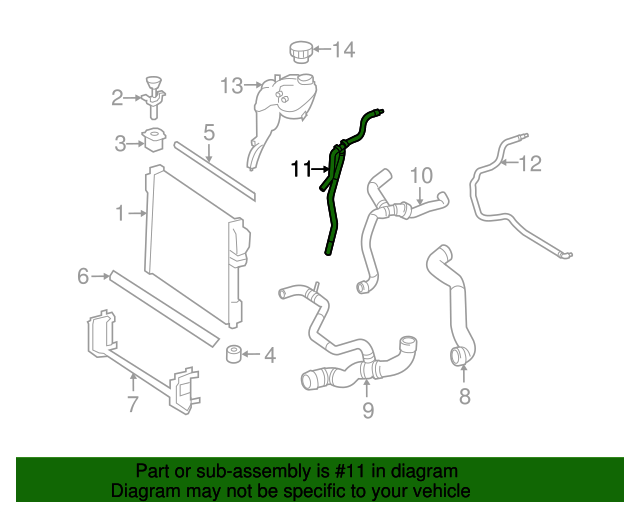 14
13
2
3
5
11
10
12
1
6
4
7
9
8

Part or sub-assembly is #11 in diagram
Diagram may not be specific to your vehicle