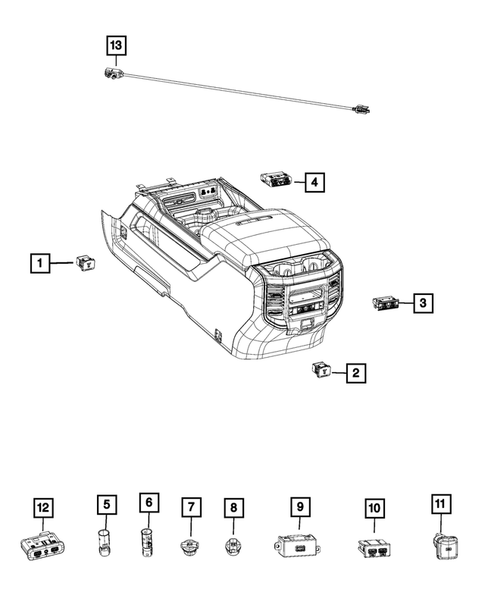 13

4

1

3

2

12

5

6

7

8

9

10

11