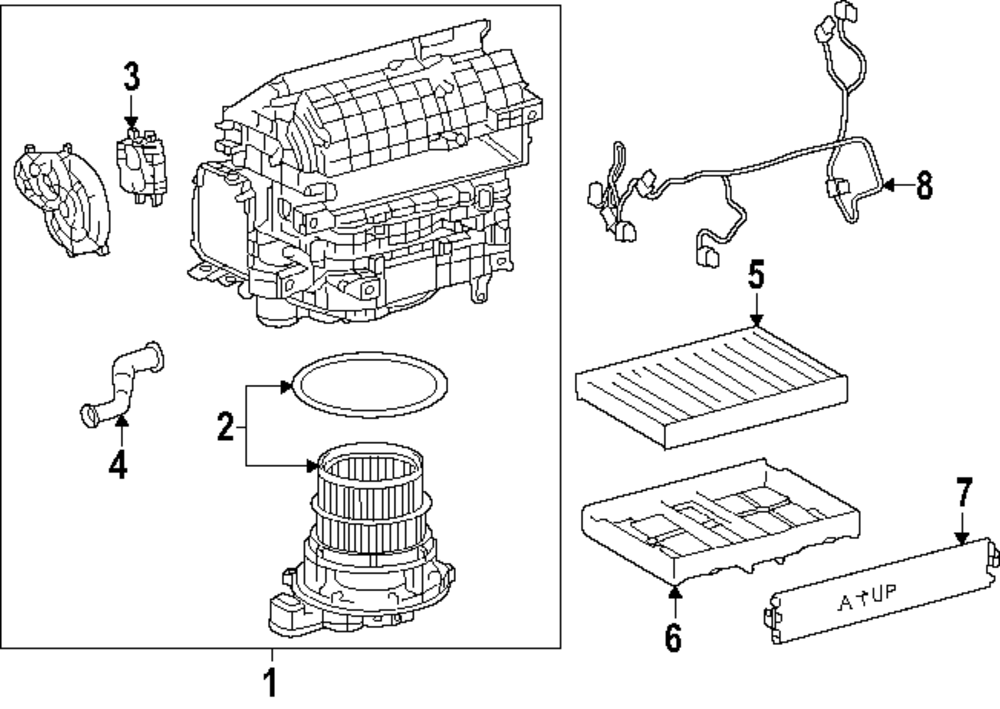 3
8
5
2
4
7
A↑UP
6
1