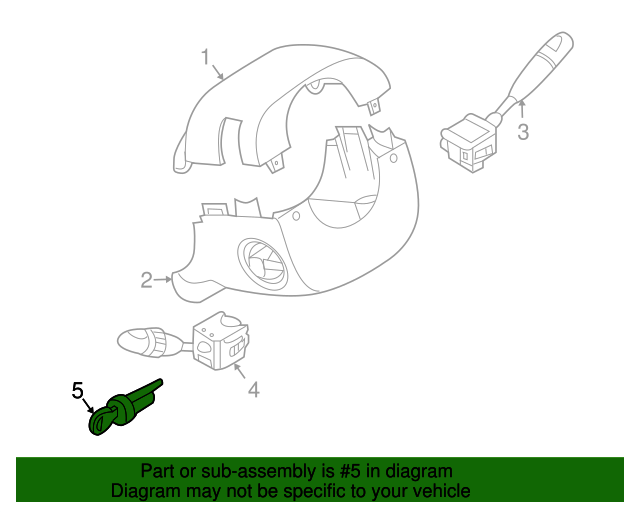 1
3
2
4
5

Part or sub-assembly is #5 in diagram
Diagram may not be specific to your vehicle