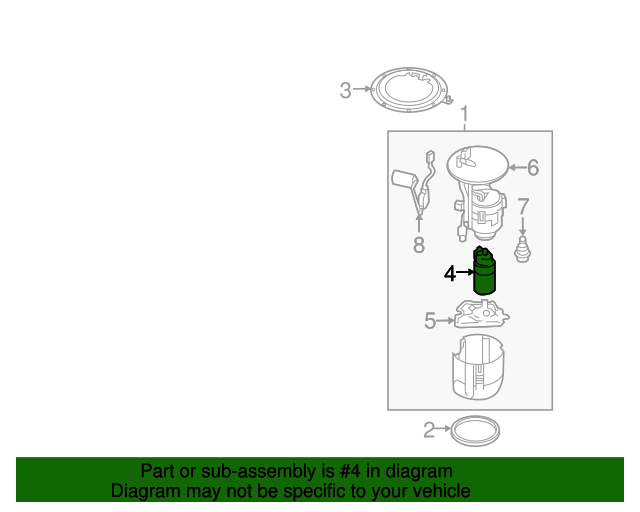 3
1
6
7
8
4
5
2

Part or sub-assembly is #4 in diagram
Diagram may not be specific to your vehicle