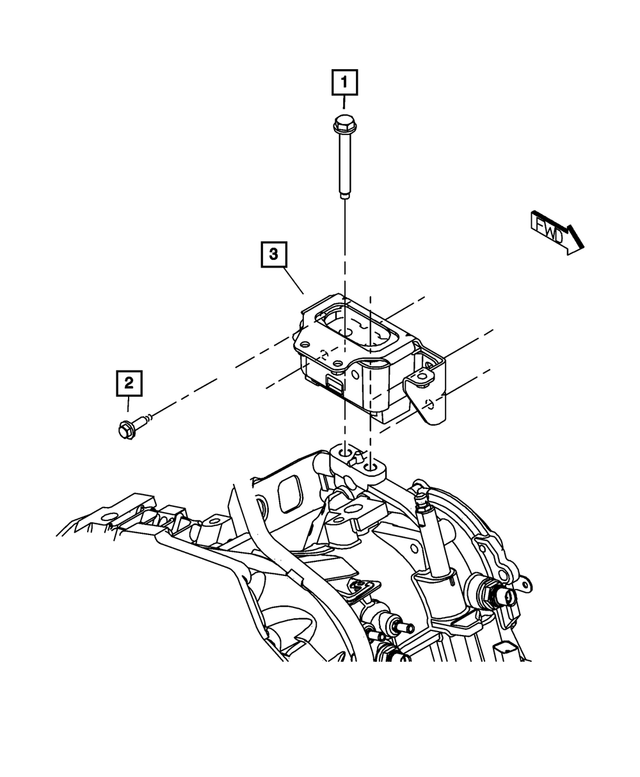 1

FWD

3

2