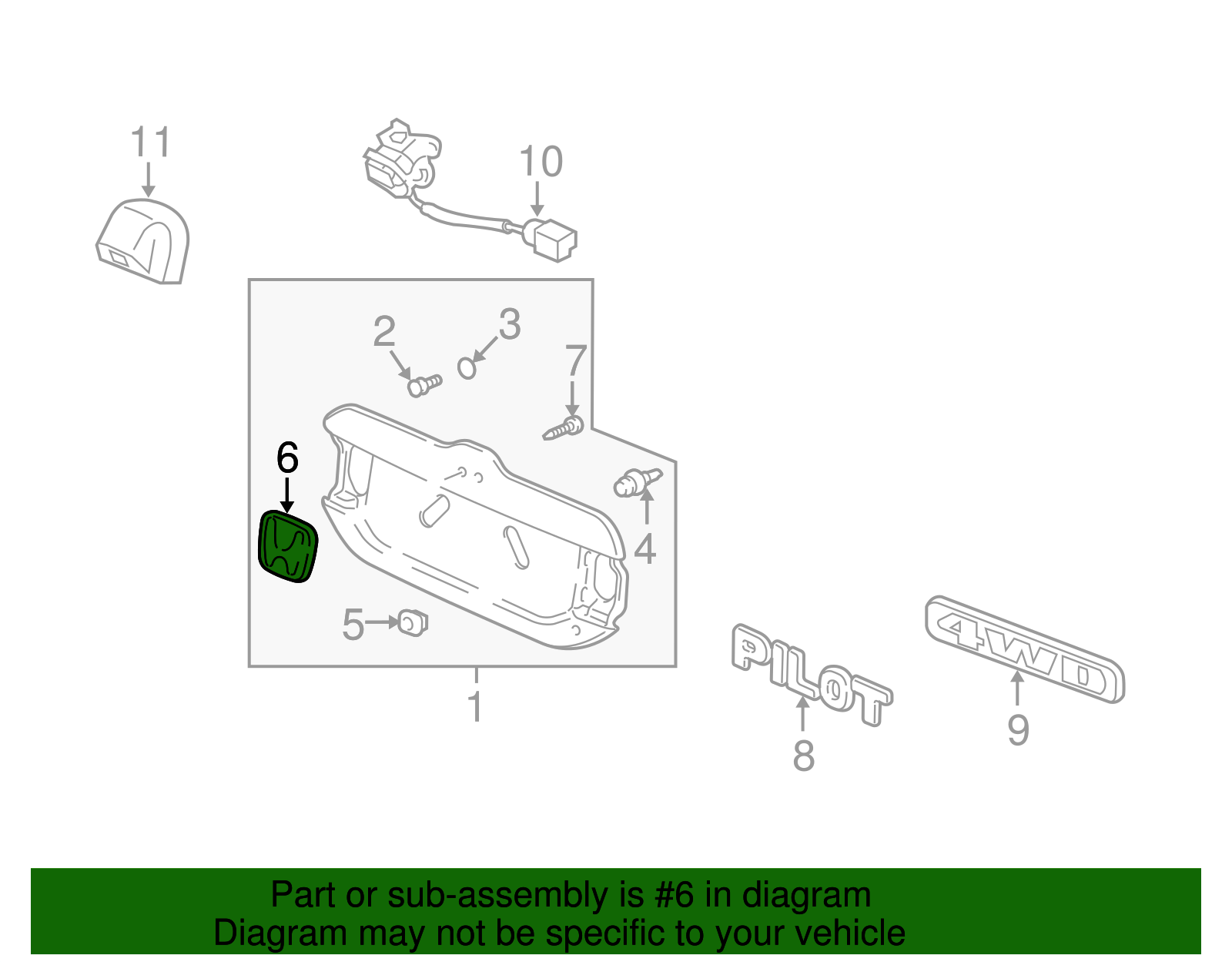 11
10
2
3
7
6
4
5
1
PILOT
8
4WD
9

Part or sub-assembly is #6 in diagram
Diagram may not be specific to your vehicle