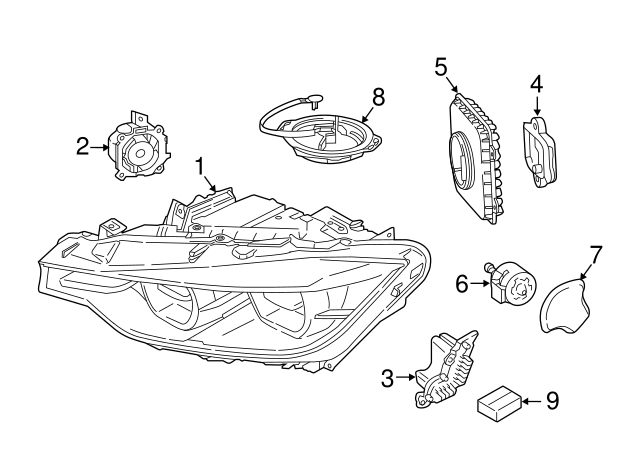 5
4
8
2
1
7
6
3
9