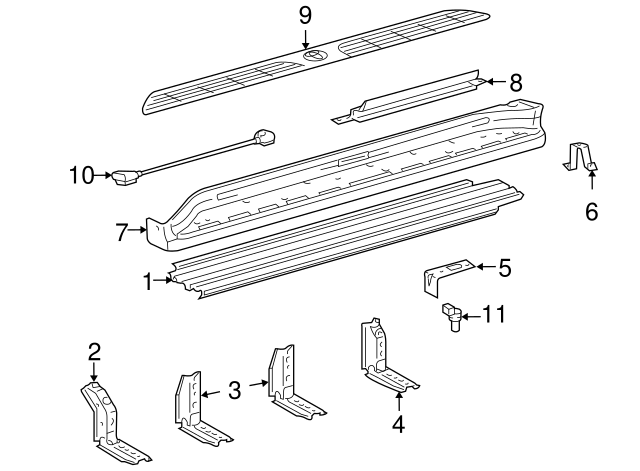 9
8
10
6
7
5
1
11
2
3
4