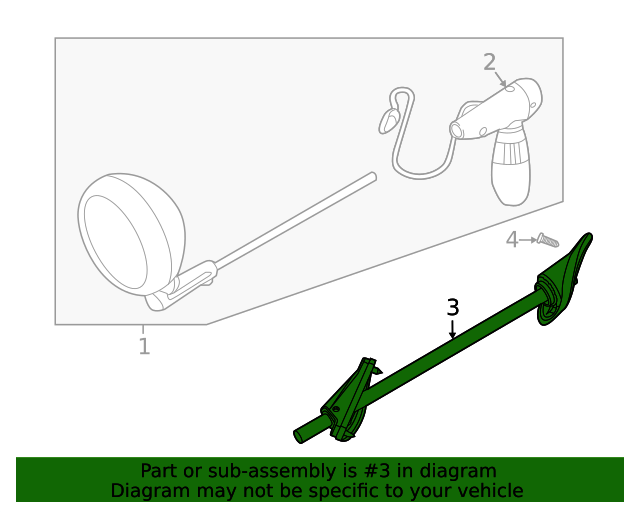 2
4
3
1
Part or sub-assembly is #3 in diagram
Diagram may not be specific to your vehicle