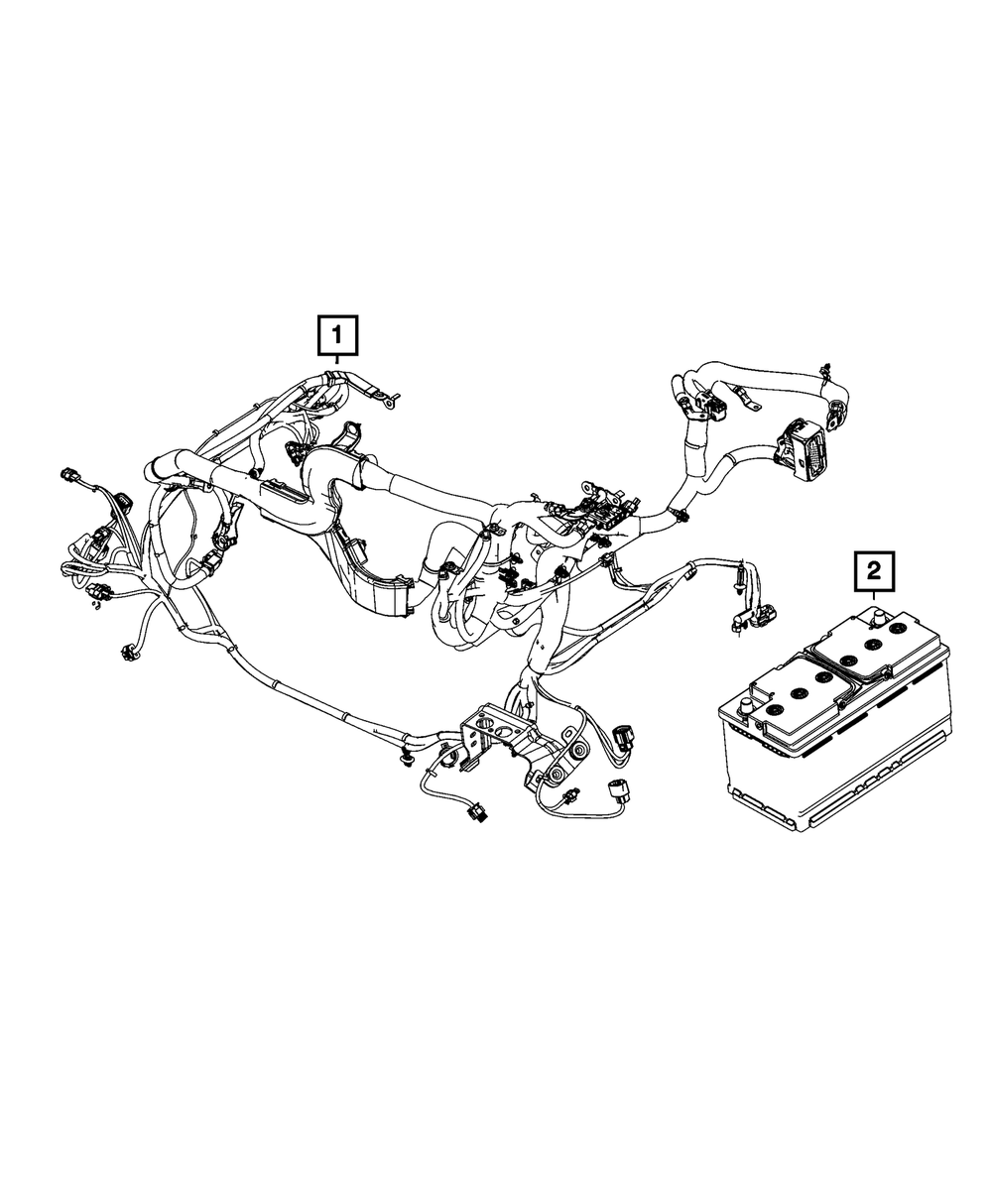 1

2