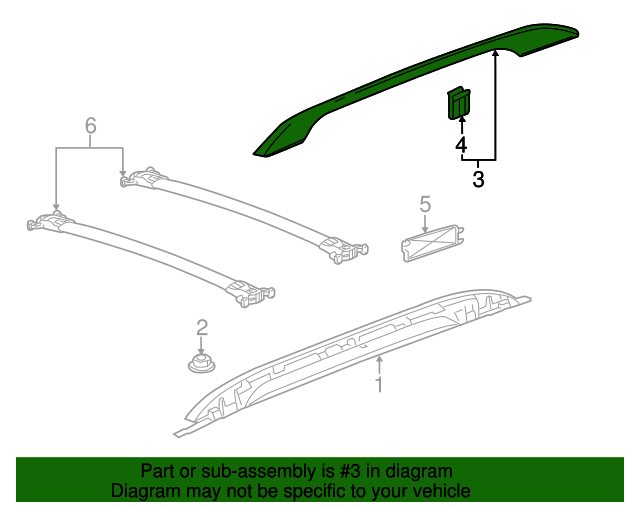 6
4
3
5
2
1

Part or sub-assembly is #3 in diagram
Diagram may not be specific to your vehicle