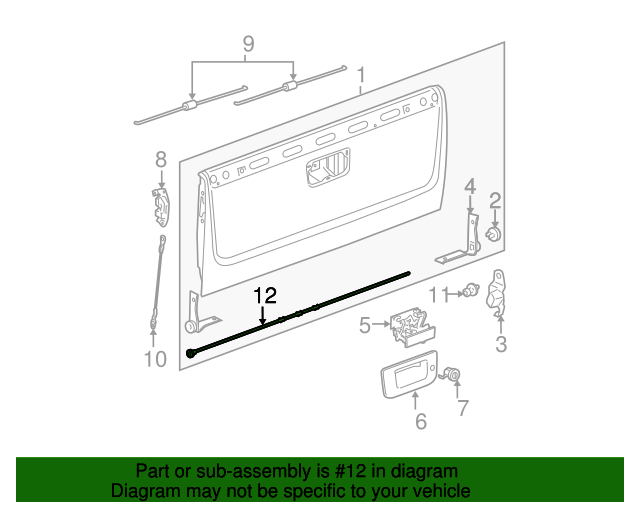 9
1
8
4
2
12
11
5
3
10
6
7

Part or sub-assembly is #12 in diagram
Diagram may not be specific to your vehicle