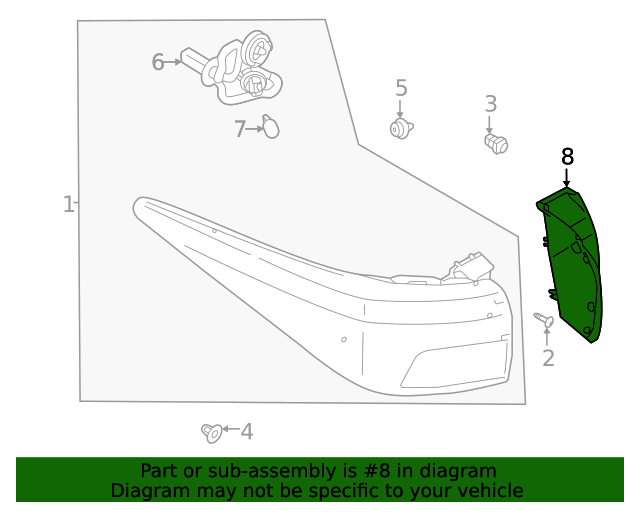 6
5
3
7
8
1
2
4
Part or sub-assembly is #8 in diagram
Diagram may not be specific to your vehicle