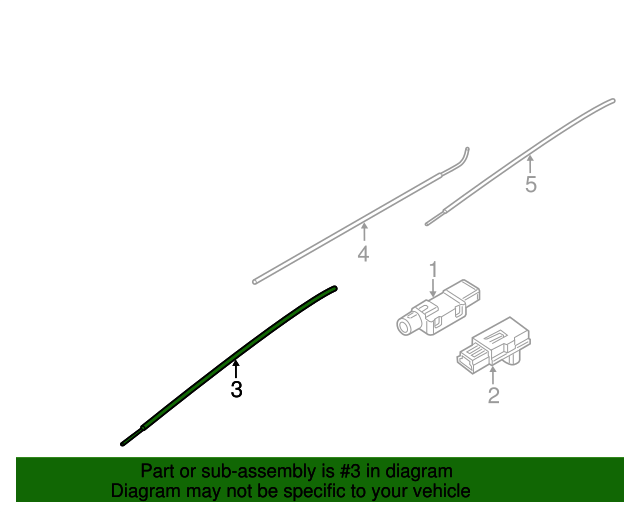 5

4

1

3

2

Part or sub-assembly is #3 in diagram
Diagram may not be specific to your vehicle