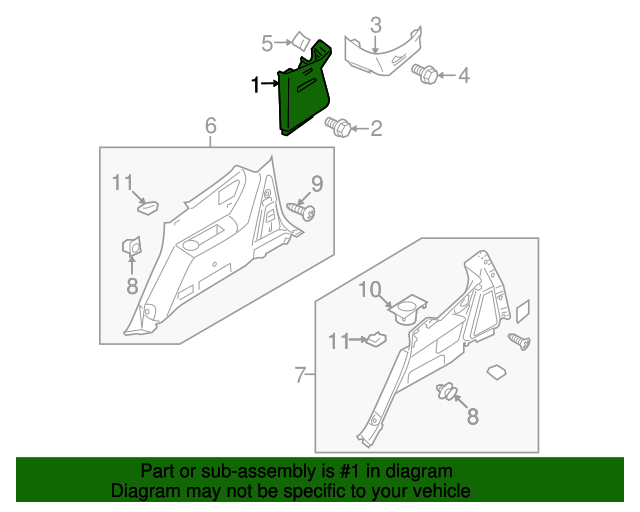 5
3
1
4
2
6
11
9
8
10
11
7
8

Part or sub-assembly is #1 in diagram
Diagram may not be specific to your vehicle