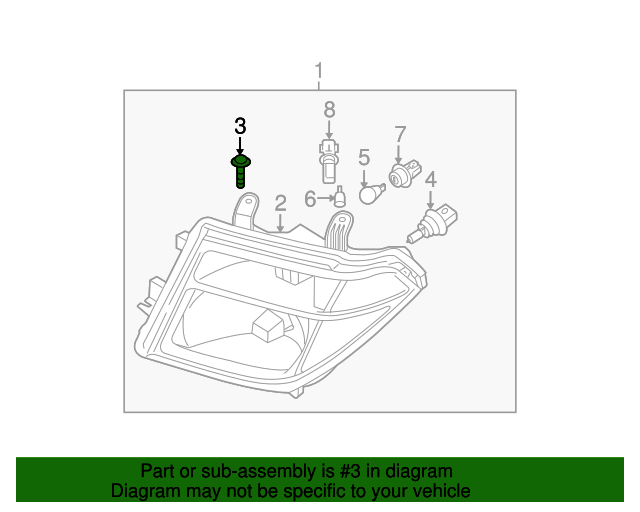 1
3
8
7
5
4
6
2

Part or sub-assembly is #3 in diagram
Diagram may not be specific to your vehicle