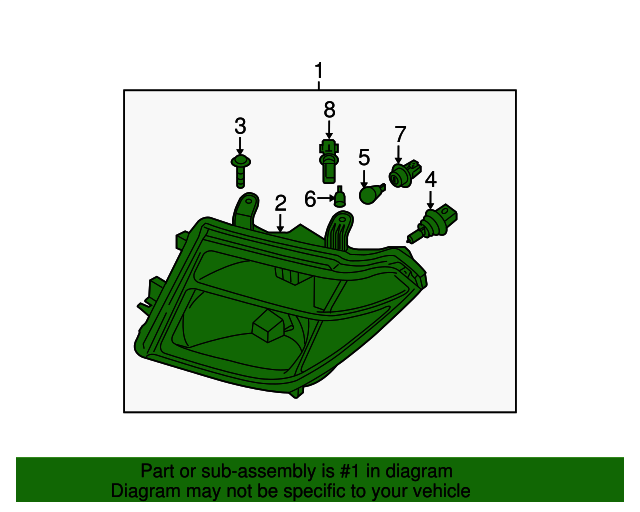 1
8
3
7
5
4
6
2

Part or sub-assembly is #1 in diagram
Diagram may not be specific to your vehicle