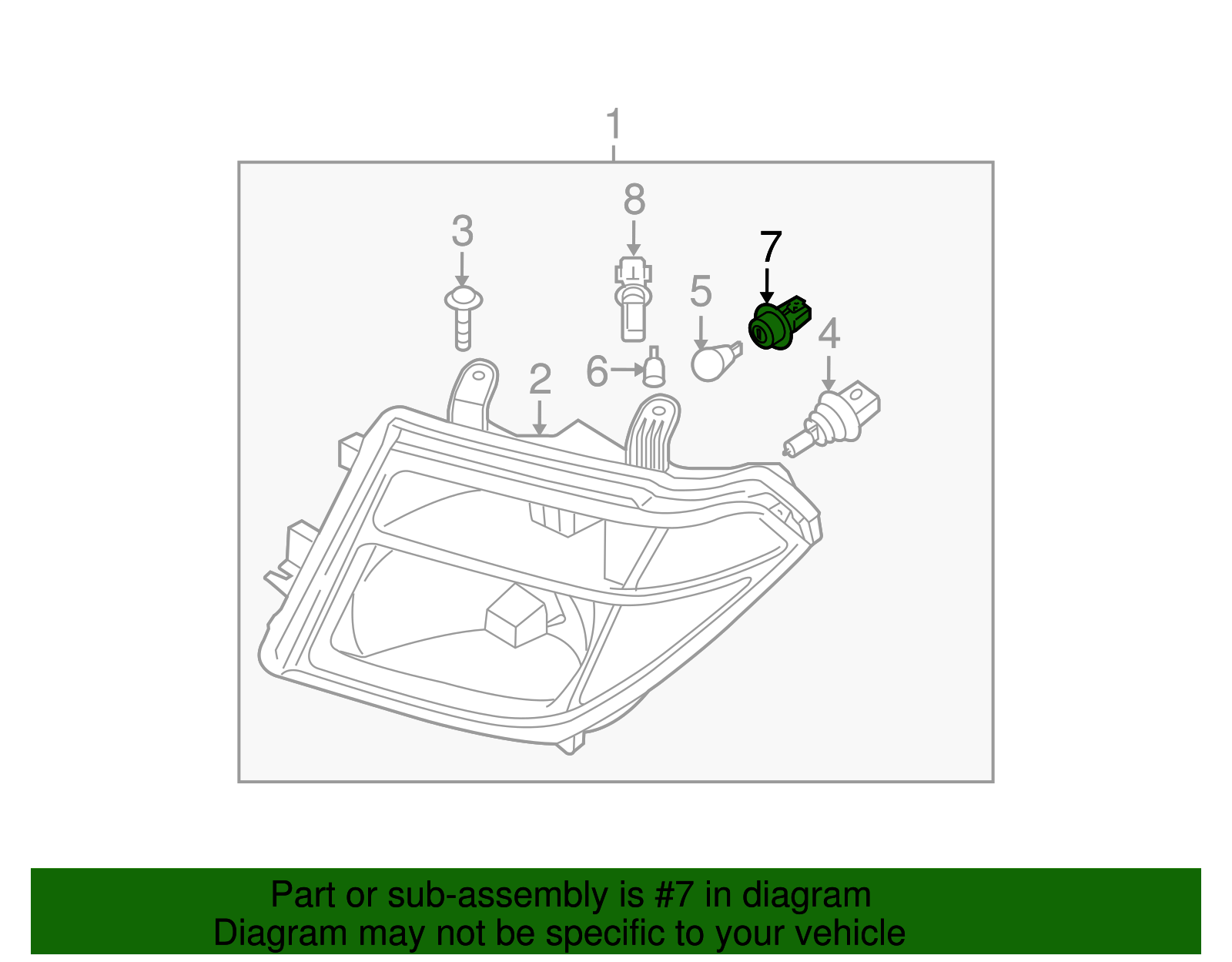 1

8

3

7

5

4

6

2

Part or sub-assembly is #7 in diagram
Diagram may not be specific to your vehicle