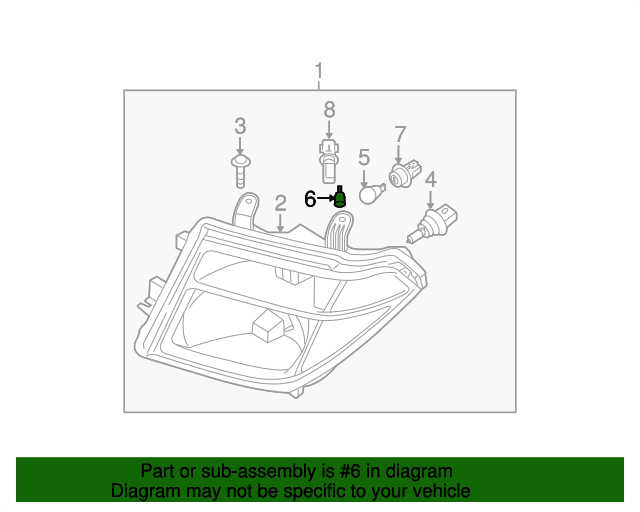 1
3
8
7
5
4
6
2

Part or sub-assembly is #6 in diagram
Diagram may not be specific to your vehicle