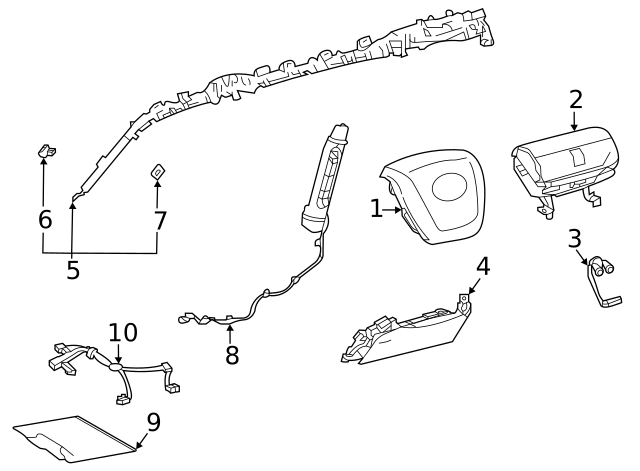 2
6
7
1
3
5
4
10
8
9