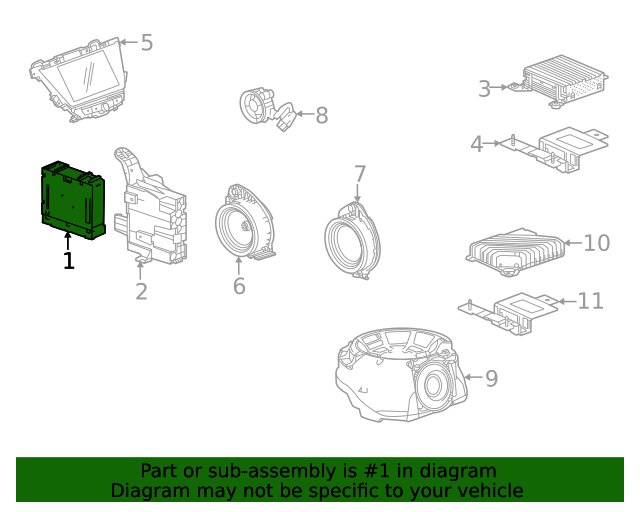 5

8

3

4

7

1

2

6

10

11

9

Part or sub-assembly is #1 in diagram
Diagram may not be specific to your vehicle