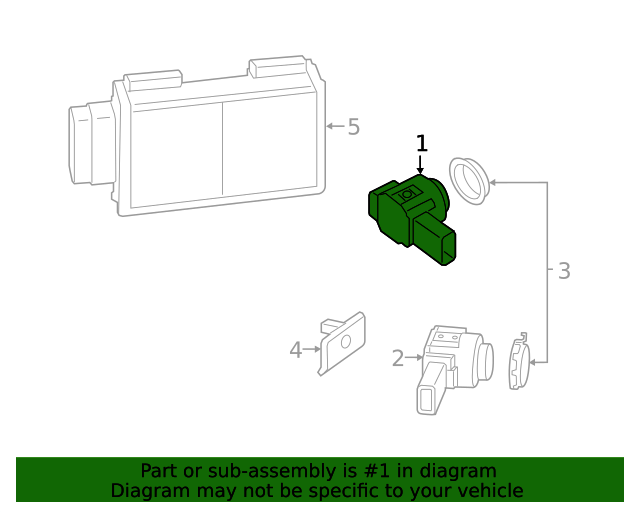 5
1
3
4
2

Part or sub-assembly is #1 in diagram
Diagram may not be specific to your vehicle