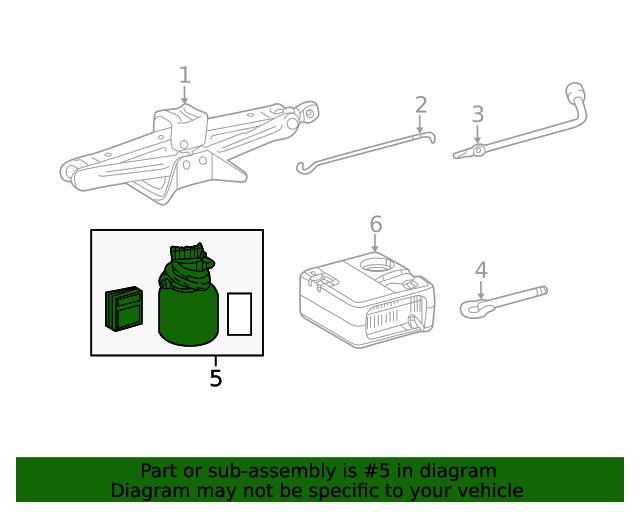 1
2
3
6
4
5

Part or sub-assembly is #5 in diagram
Diagram may not be specific to your vehicle