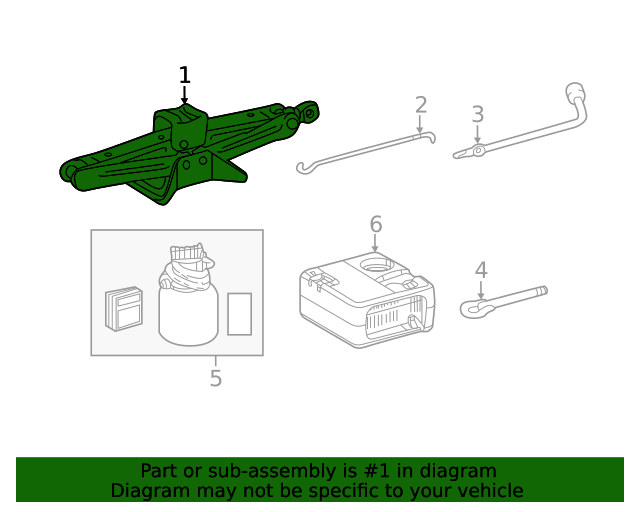 1
2
3
6
4
5

Part or sub-assembly is #1 in diagram
Diagram may not be specific to your vehicle