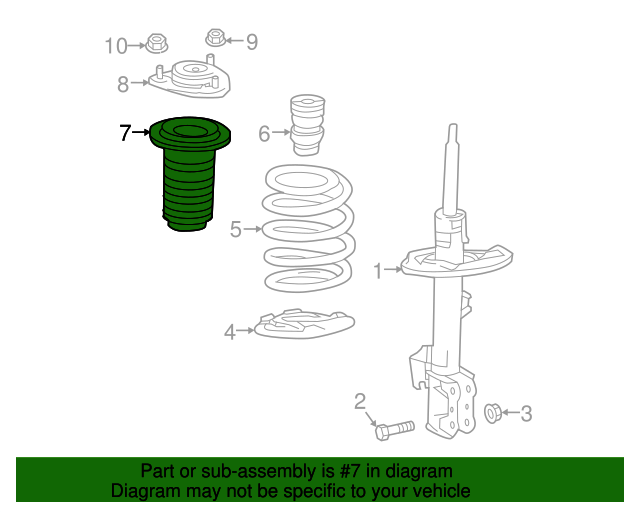 10
9
8
7
6
5
1
4
2
3

Part or sub-assembly is #7 in diagram
Diagram may not be specific to your vehicle