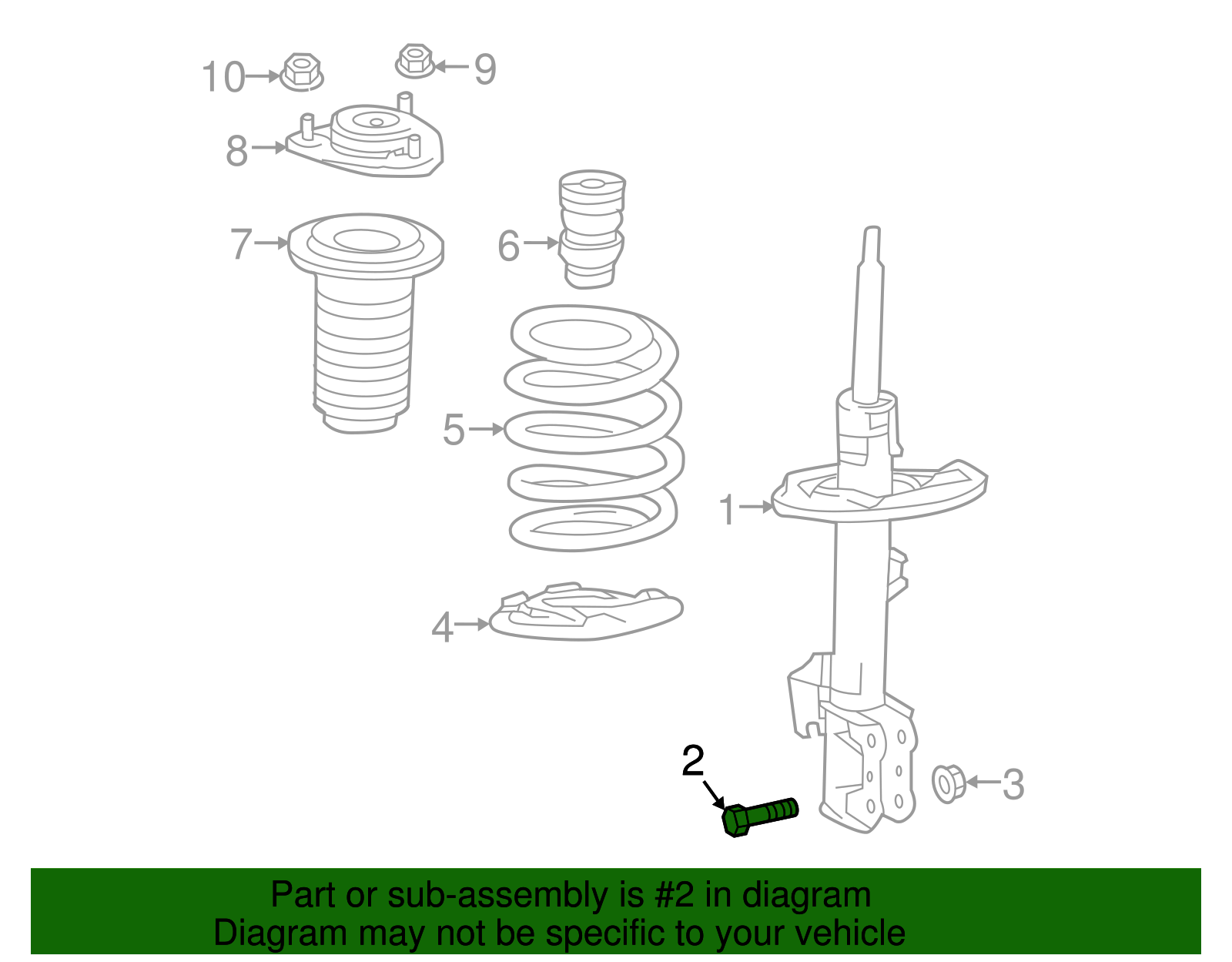 10
9
8
7
6
5
1
4
2
3

Part or sub-assembly is #2 in diagram
Diagram may not be specific to your vehicle