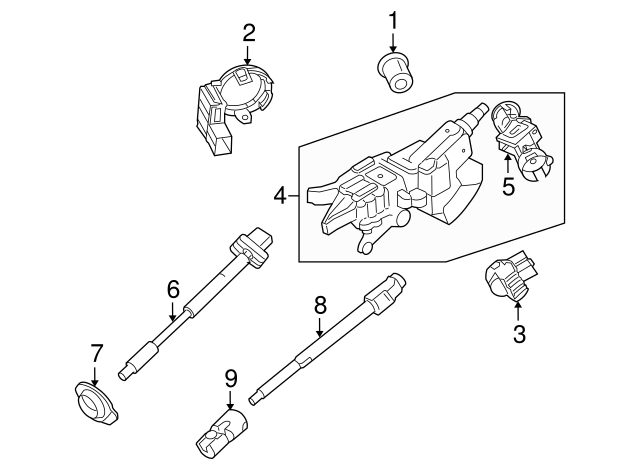 2
1
4
5
6
8
3
7
9