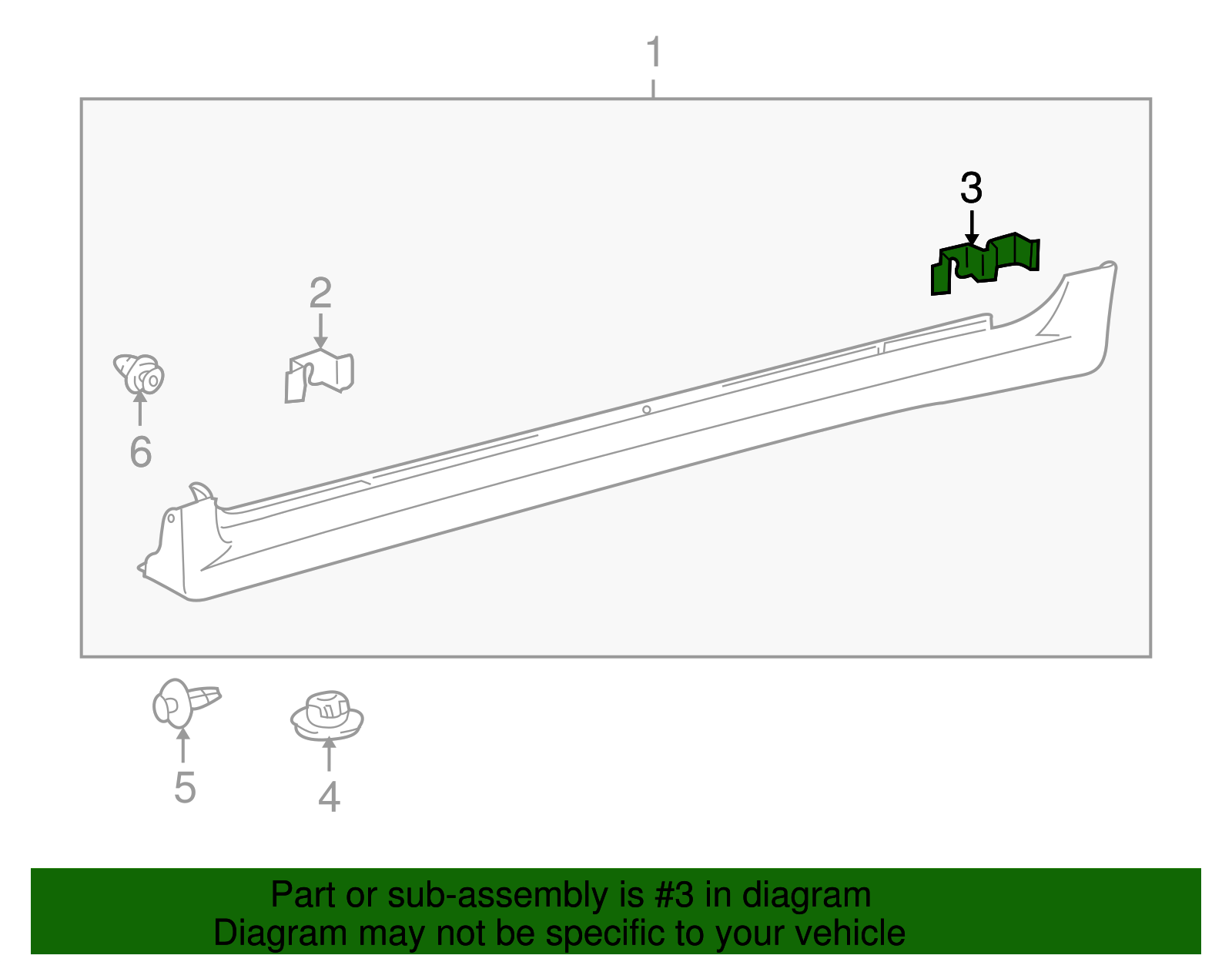 1

3

2

6

5

4

Part or sub-assembly is #3 in diagram
Diagram may not be specific to your vehicle