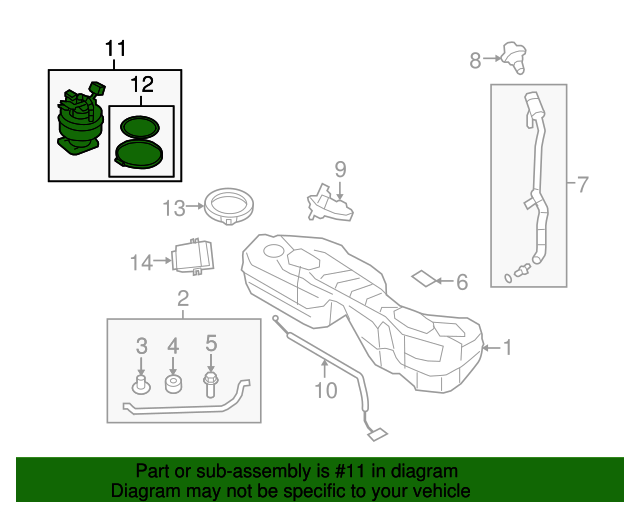 11
12
8
7
9
13
14
6
2
3
4
5
1
10

Part or sub-assembly is #11 in diagram
Diagram may not be specific to your vehicle