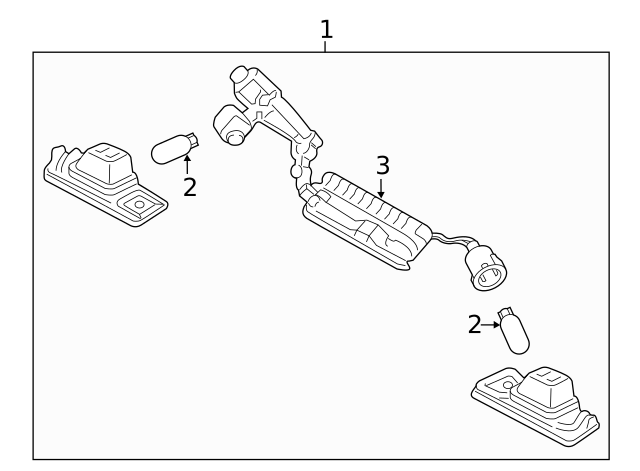 1
2
3
2