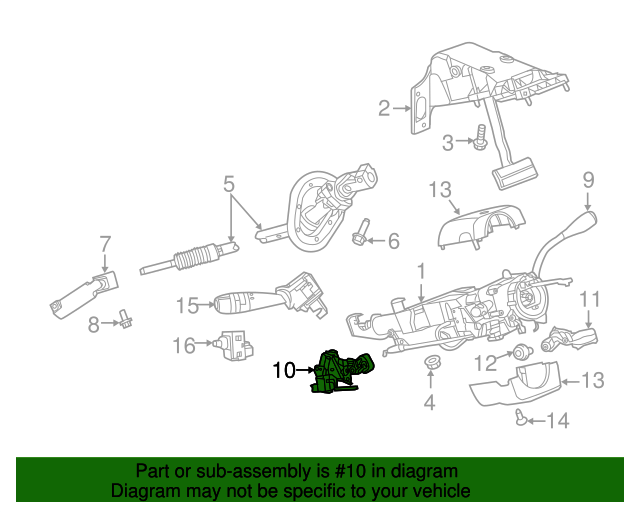 2
3
5
13
9
7
6
1
15
11
8
16
12
10
13
4
14

Part or sub-assembly is #10 in diagram
Diagram may not be specific to your vehicle