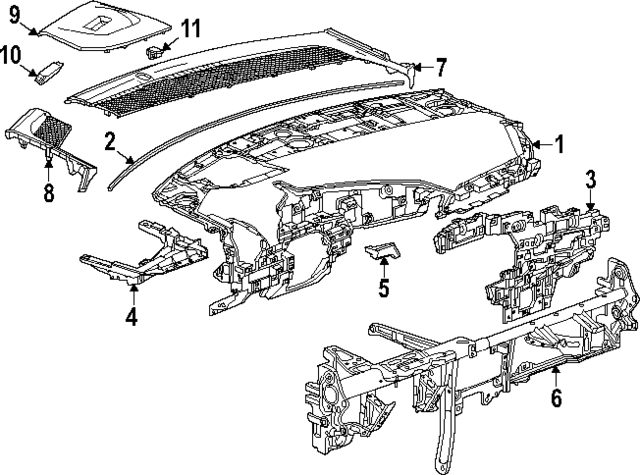 9
11
10
7
2
1
8
3
4
5
6