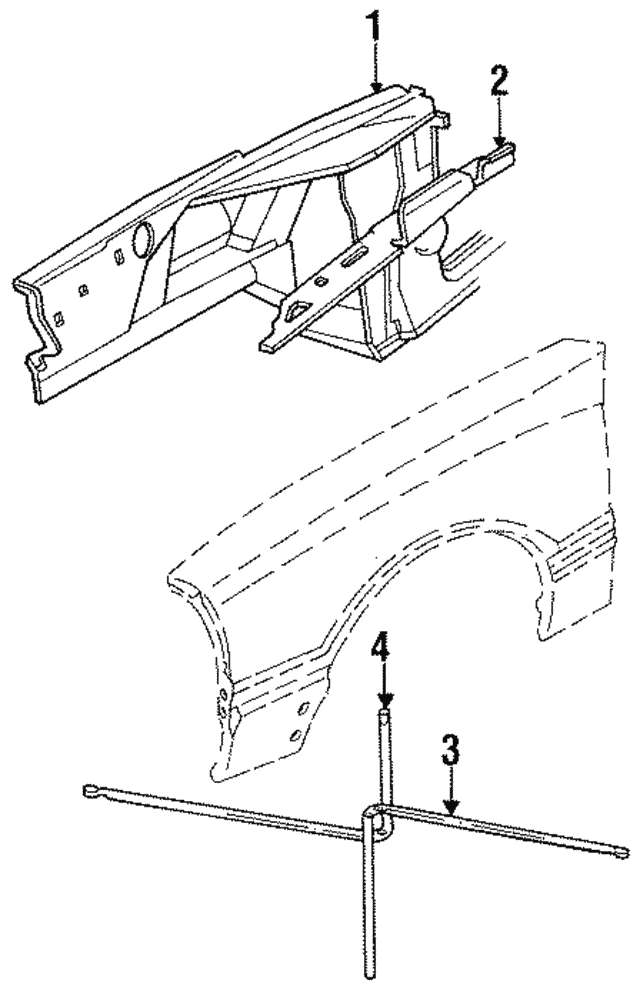 1
2
4
3