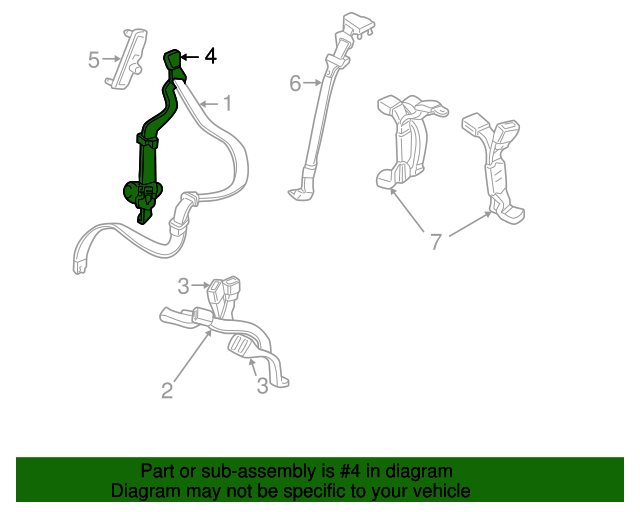 5
4
1
6
7
3
2
3

Part or sub-assembly is #4 in diagram
Diagram may not be specific to your vehicle